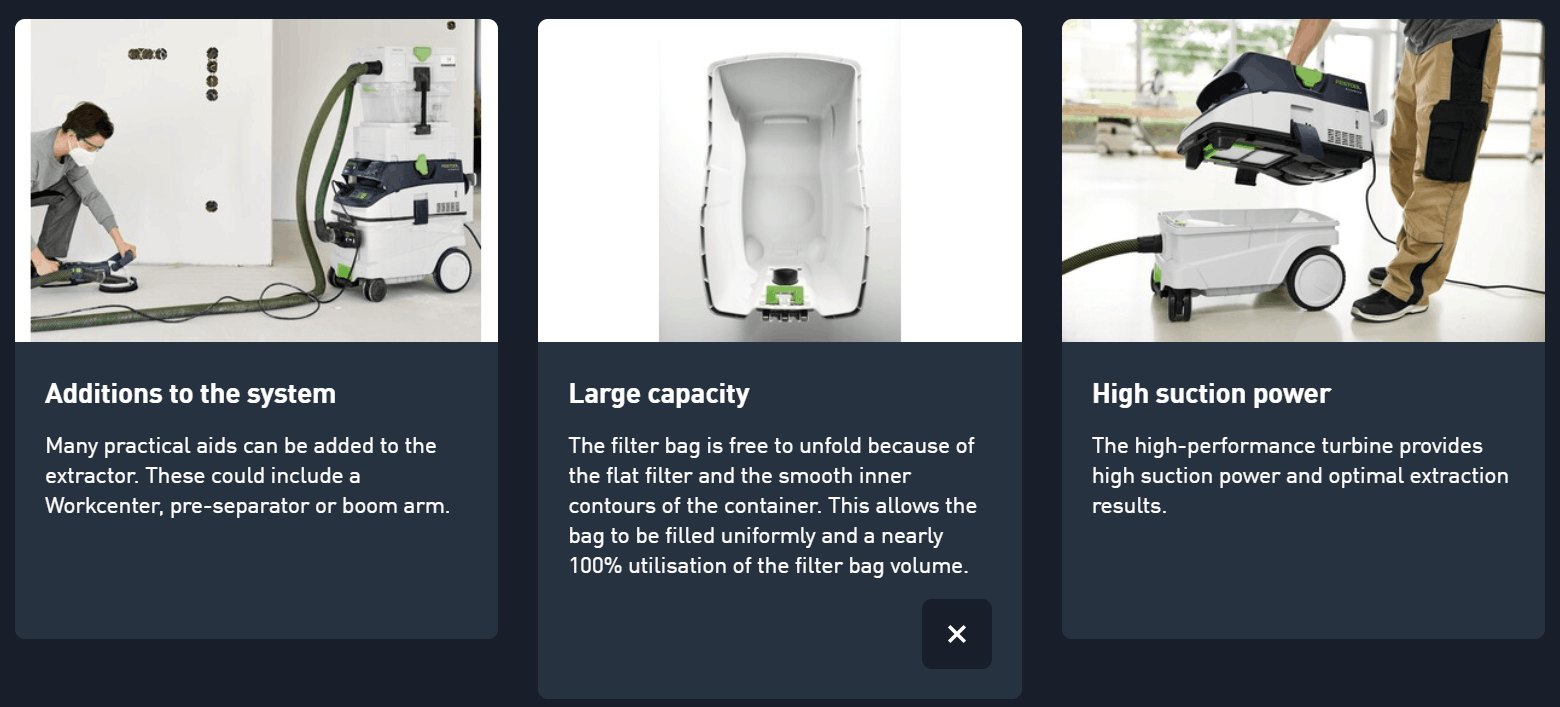 Additions to the system

Many practical aids can be added to the extractor. These could include a Workcenter, pre-separator or boom arm.

Large capacity

The filter bag is free to unfold because of the flat filter and the smooth inner contours of the container. This allows the bag to be filled uniformly and a nearly 100% utilisation of the filter bag volume.

×

High suction power

The high-performance turbine provides high suction power and optimal extraction results.